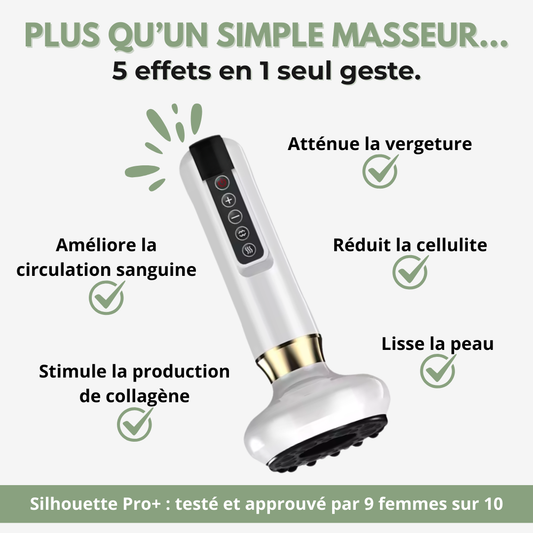 PLUS QU'UN SIMPLE MASSEUR...
5 effets en 1 seul geste.

Atténue la vergeture

Améliore la circulation sanguine

Réduit la cellulite

Lisse la peau

Stimule la production de collagène

Silhouette Pro+ : testé et approuvé par 9 femmes sur 10